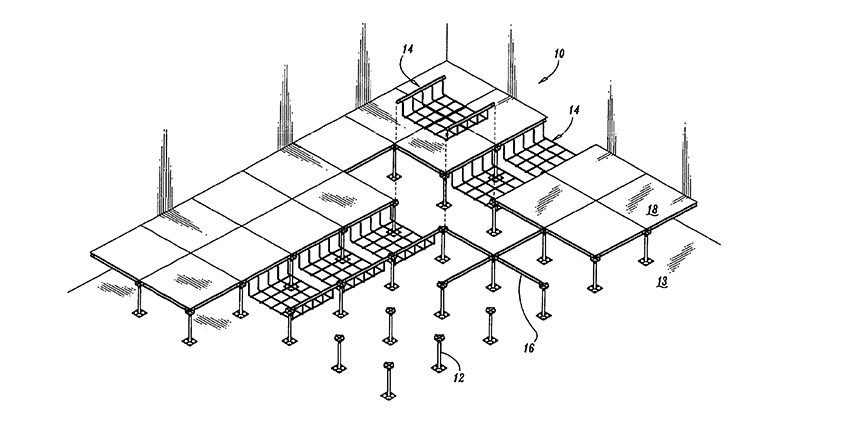 14
10
14
18
13
16
12